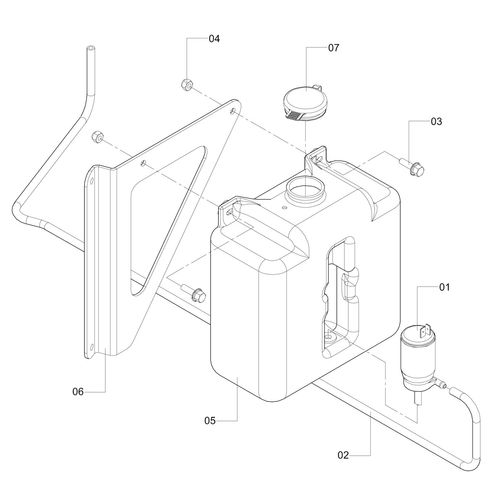 04
07
03
01
06
05
02