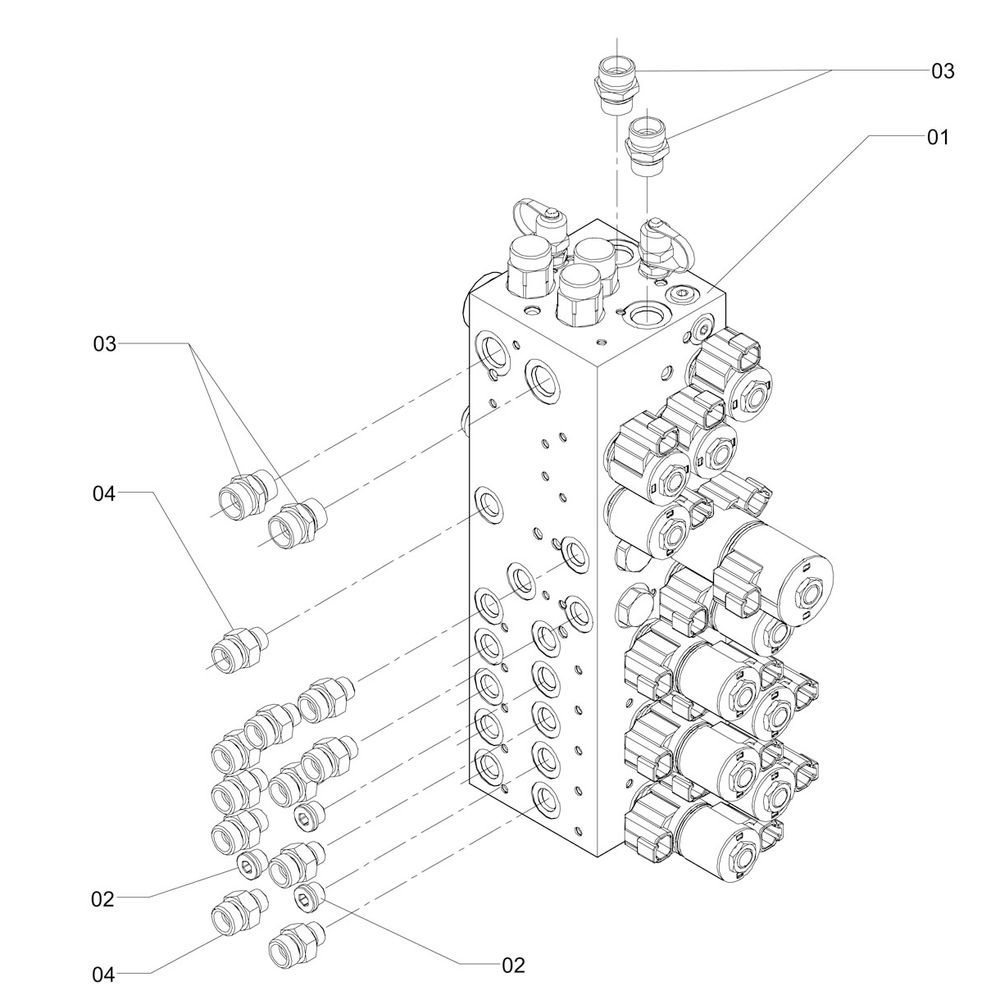 03

01

03

04

02

04

02