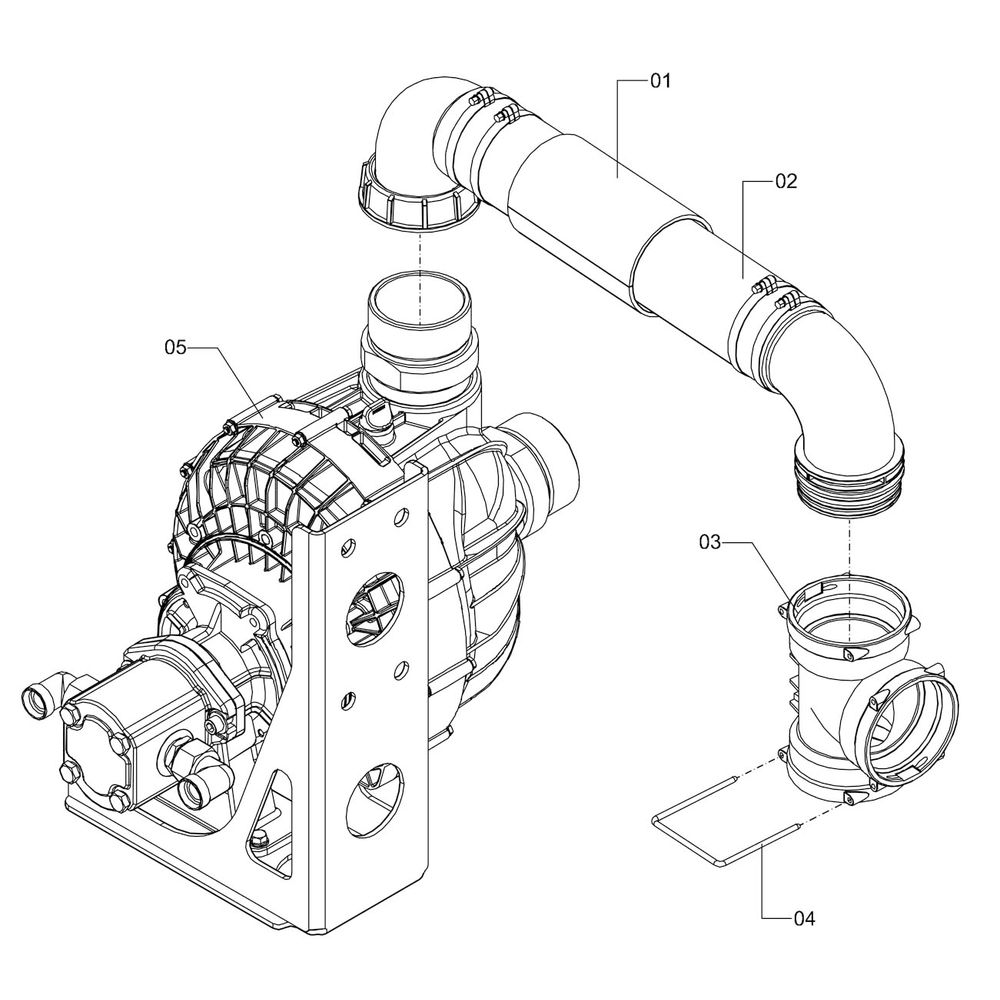 01
02
05
03
04