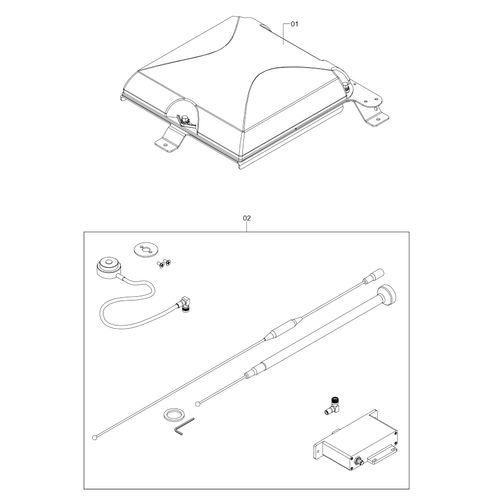 01

02