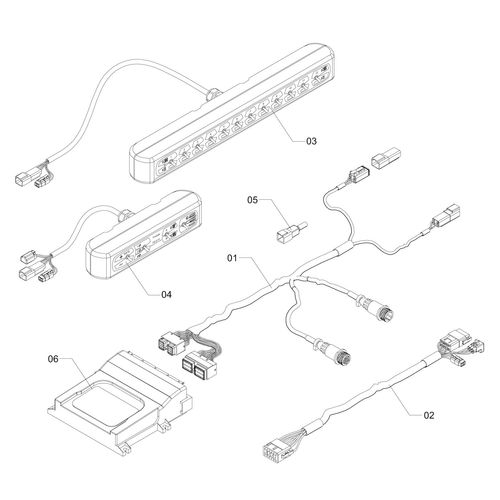 03

05

01

04

06

02