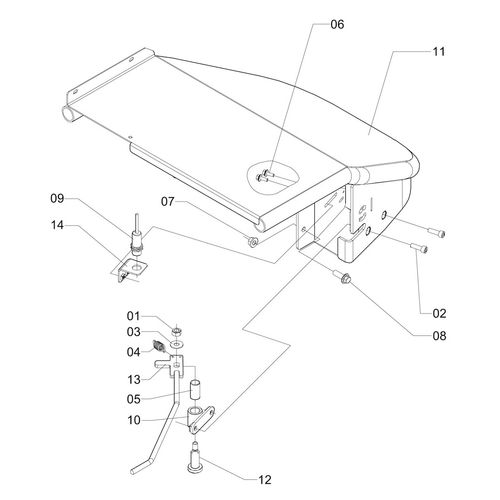 06
11
09
07
14
02
08
01
03
04
13
05
10
12