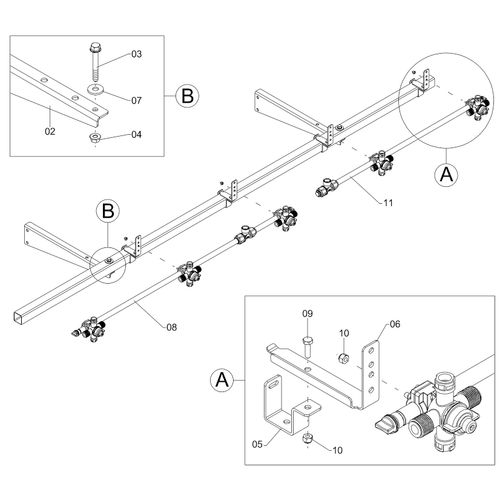 03
07
B
02
04
A
11
B
08
09
10
06
A
05
10