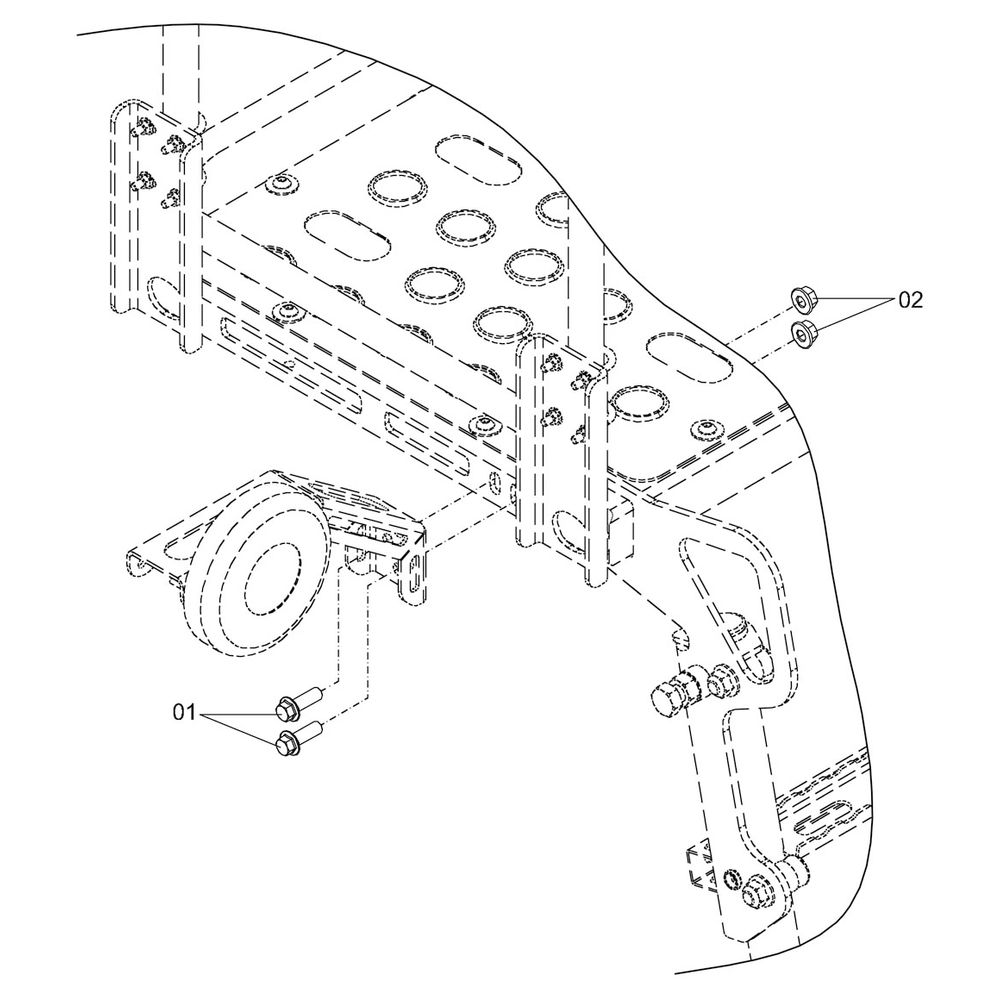 02

01