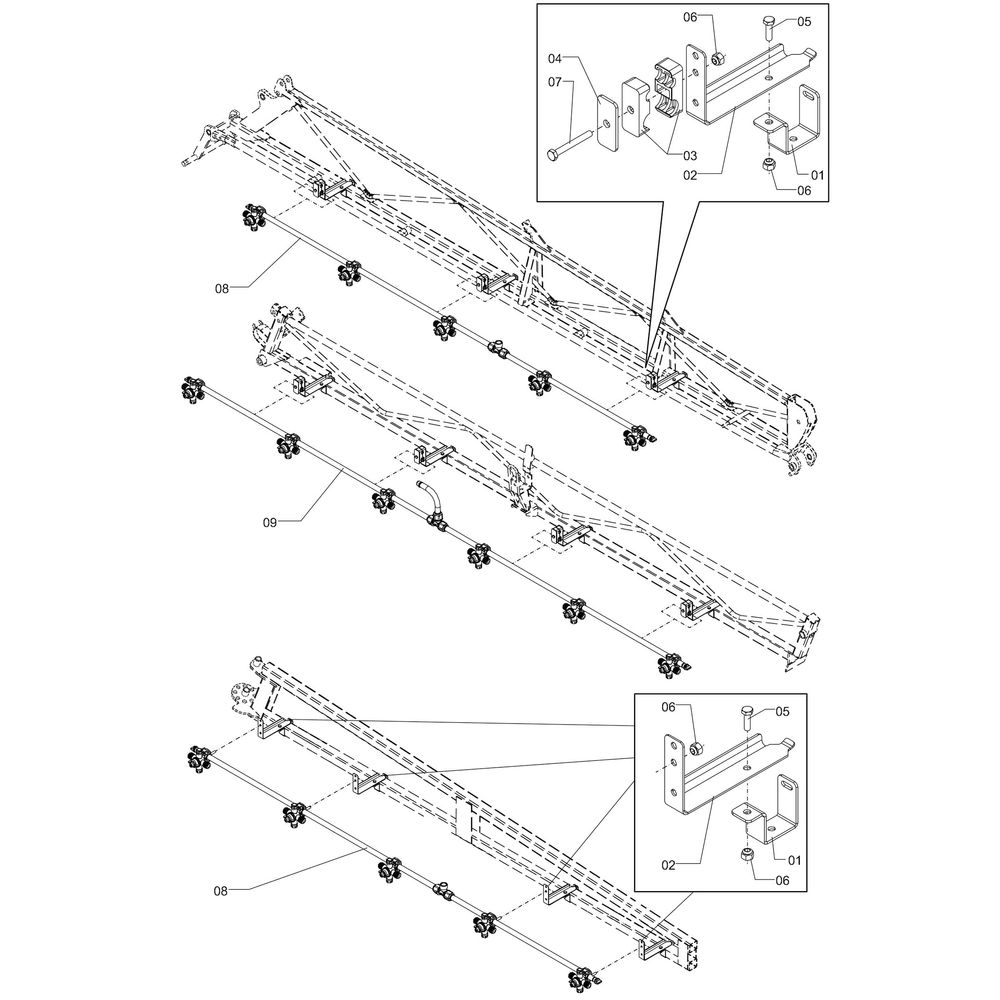 06
05
04
07
03
02
01
06
08
09
06
05
02
01
06
08