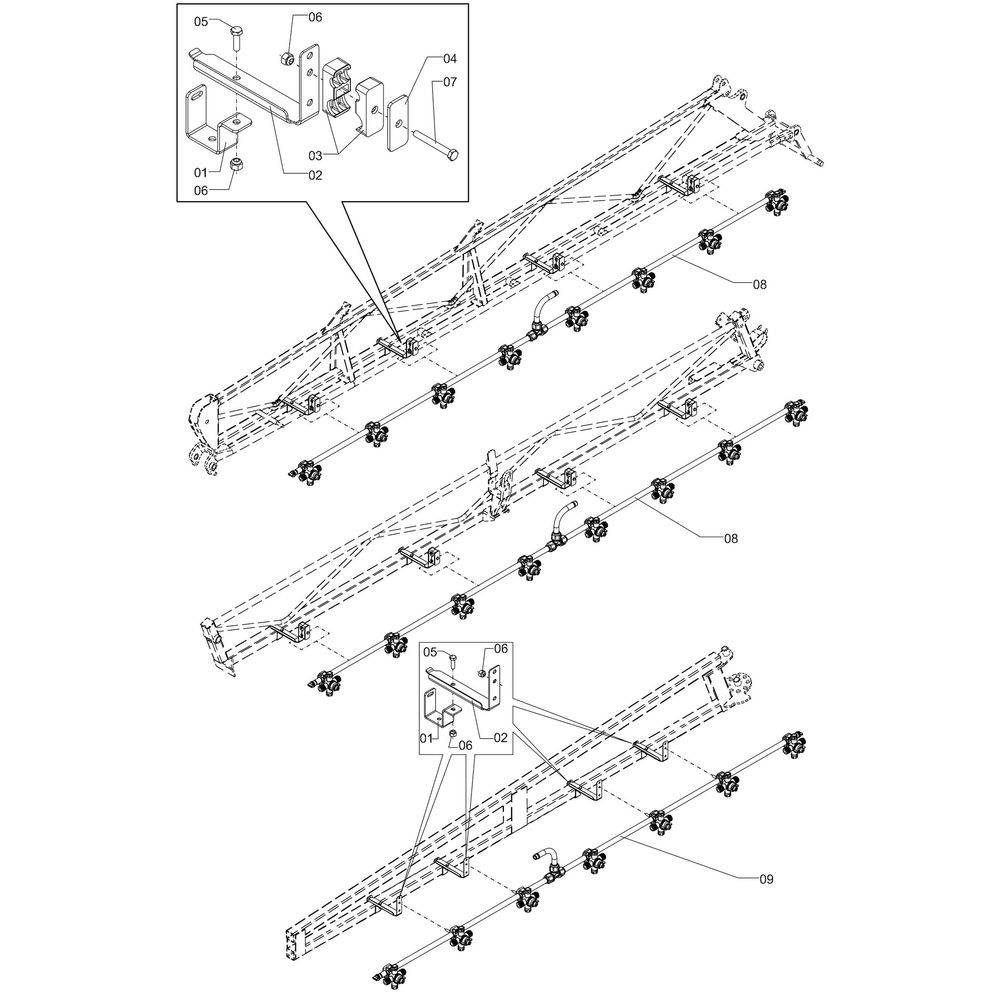 05
06
04
07
01
06
03
02
08
08
05
06
01
06
02
09