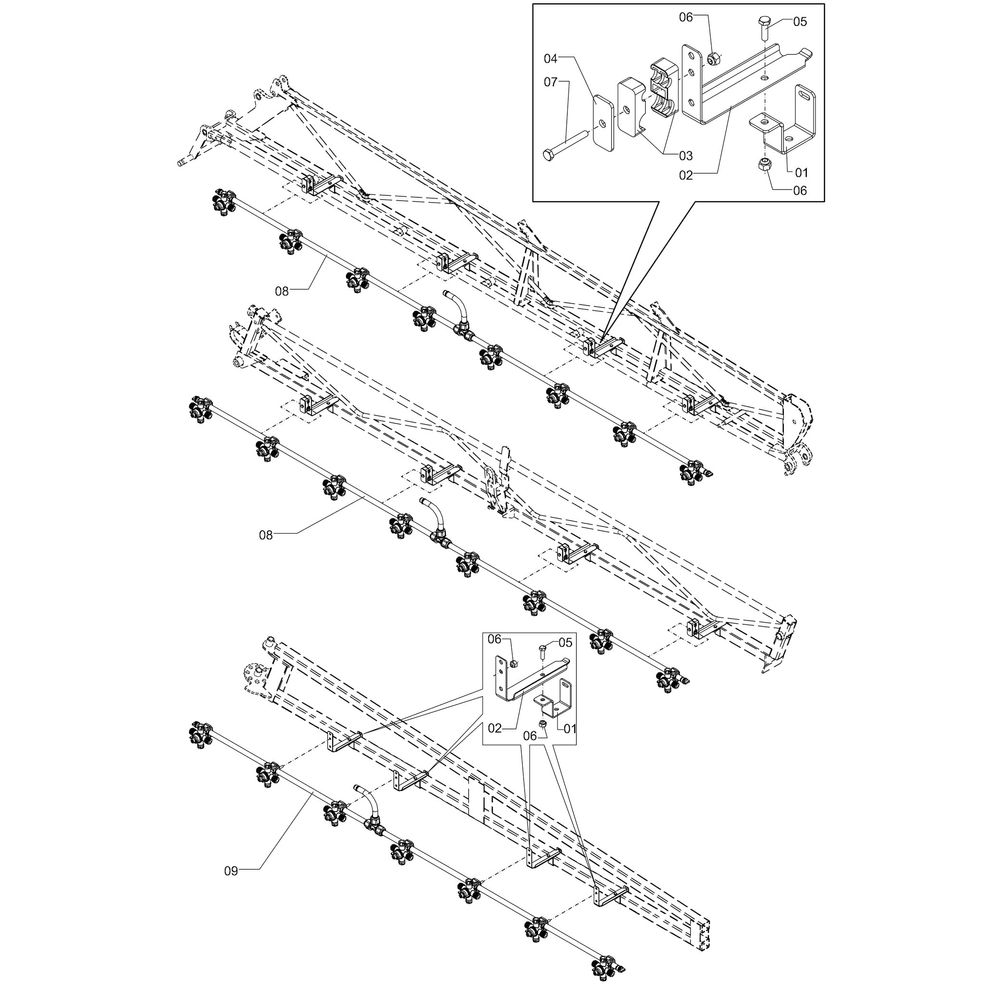 06
05
04
07
03
02
01
06
08
08
06
05
02
06
01
09