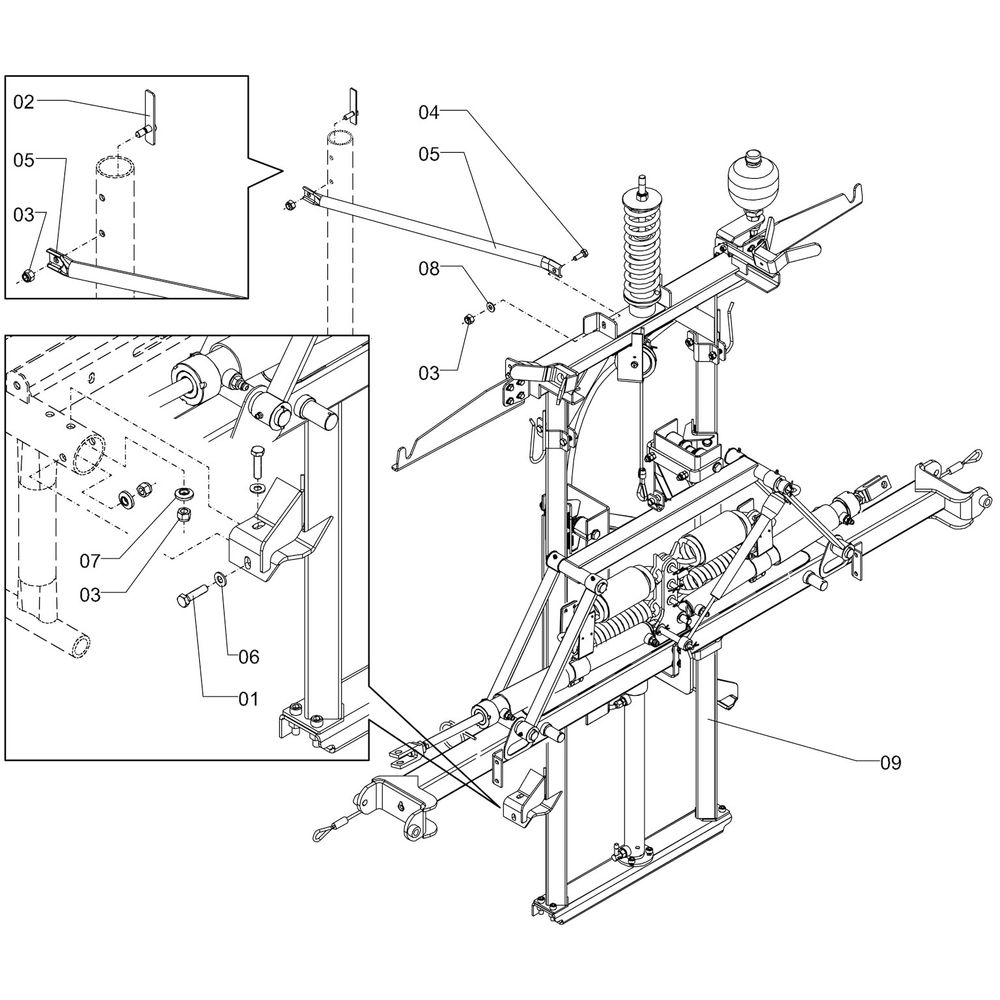 02
05
03
04
05
08
03
07
03
06
01
09