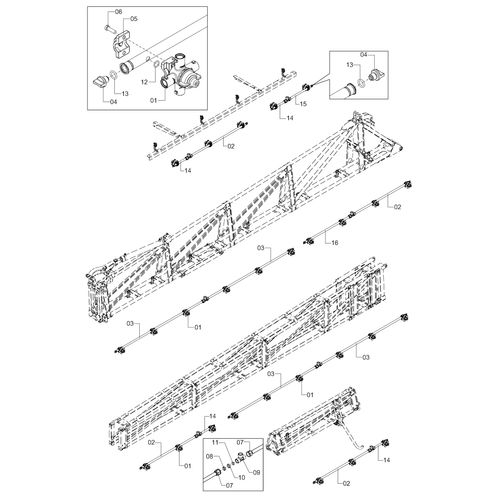 06
05
12
13
04
01
04
13
15
14
02
14
02
16
03
03
01
03
03
01
14
02
01
11
07
08
10
09
07
14
02