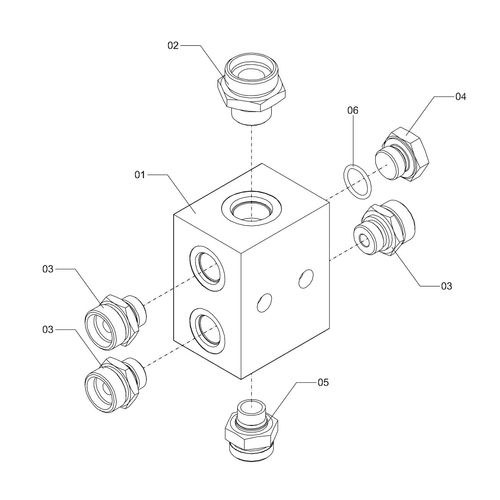 02
04
06
01
03
03
03
05