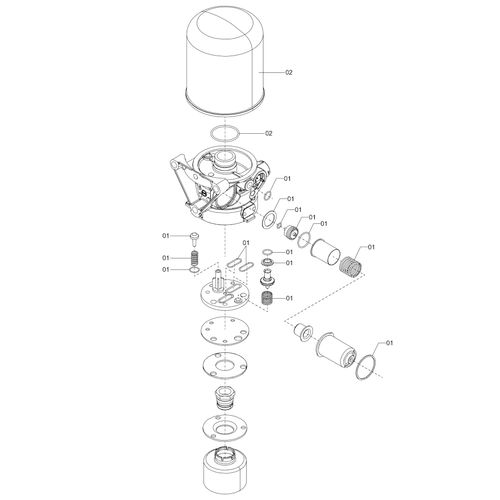 02
02
01
01
01
01
01
01
01
01
01
01
01
01
01
01