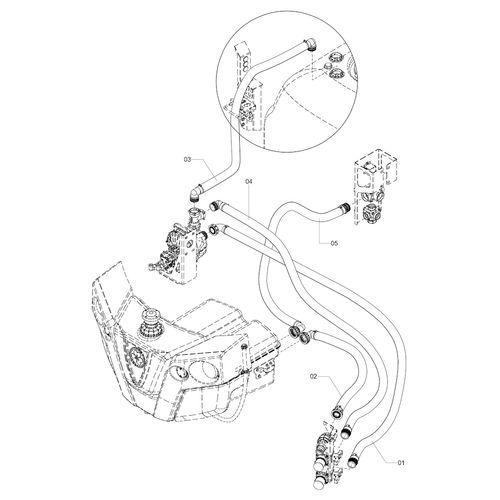 03

04

05

02

01