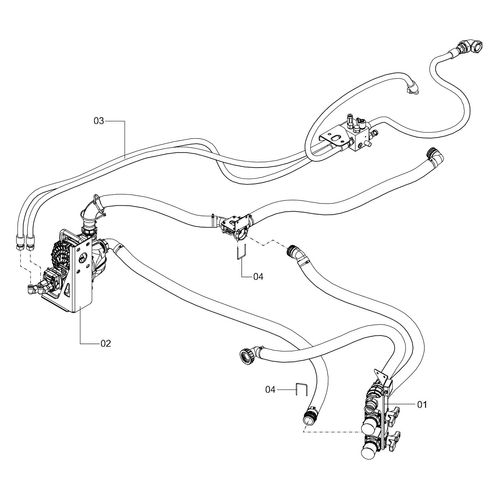 03

04

02

04

01