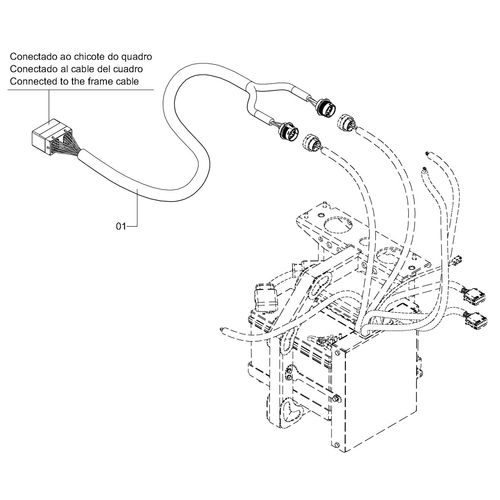 Conectado ao chicote do quadro
Conectado al cable del cuadro
Connected to the frame cable

01