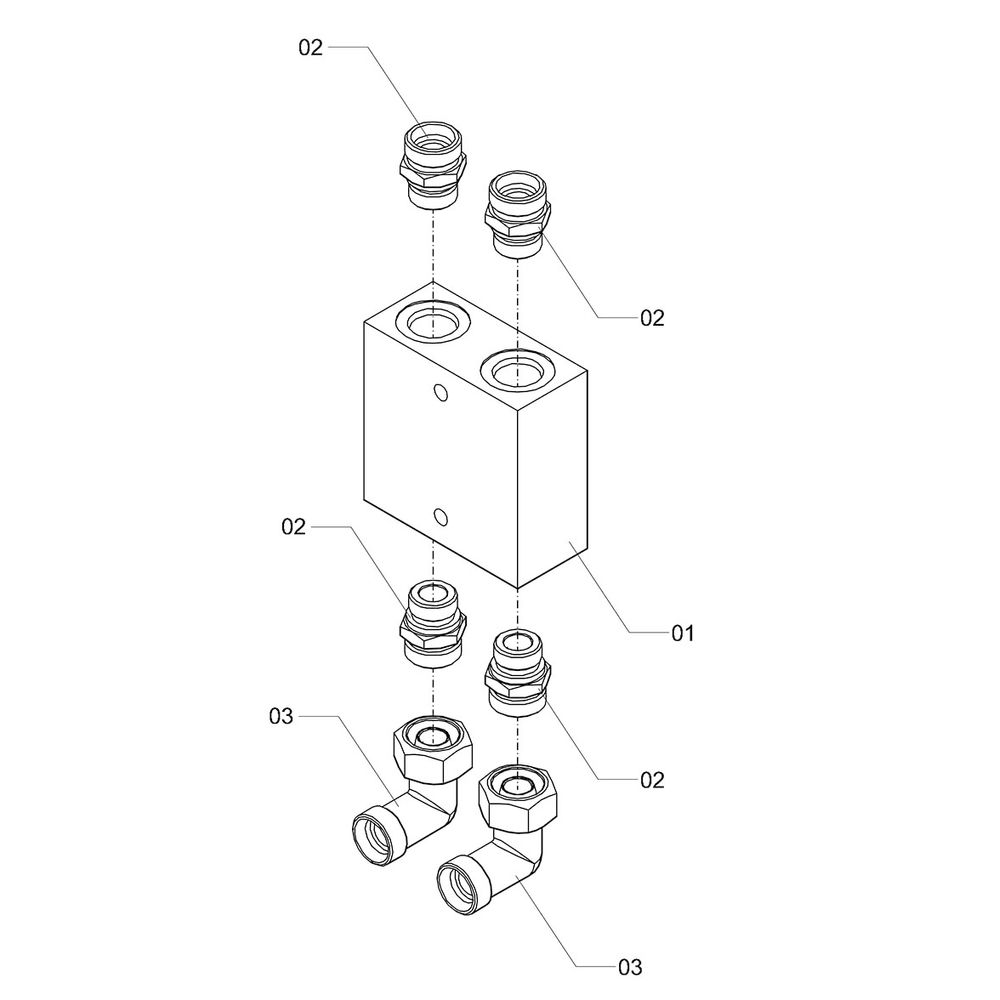 02
02
02
01
03
02
03