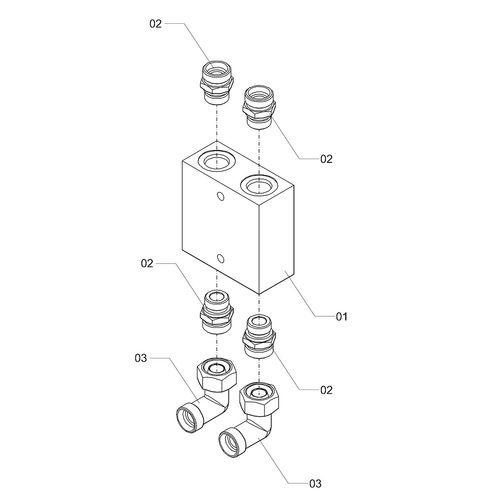 02
02
02
01
03
02
03