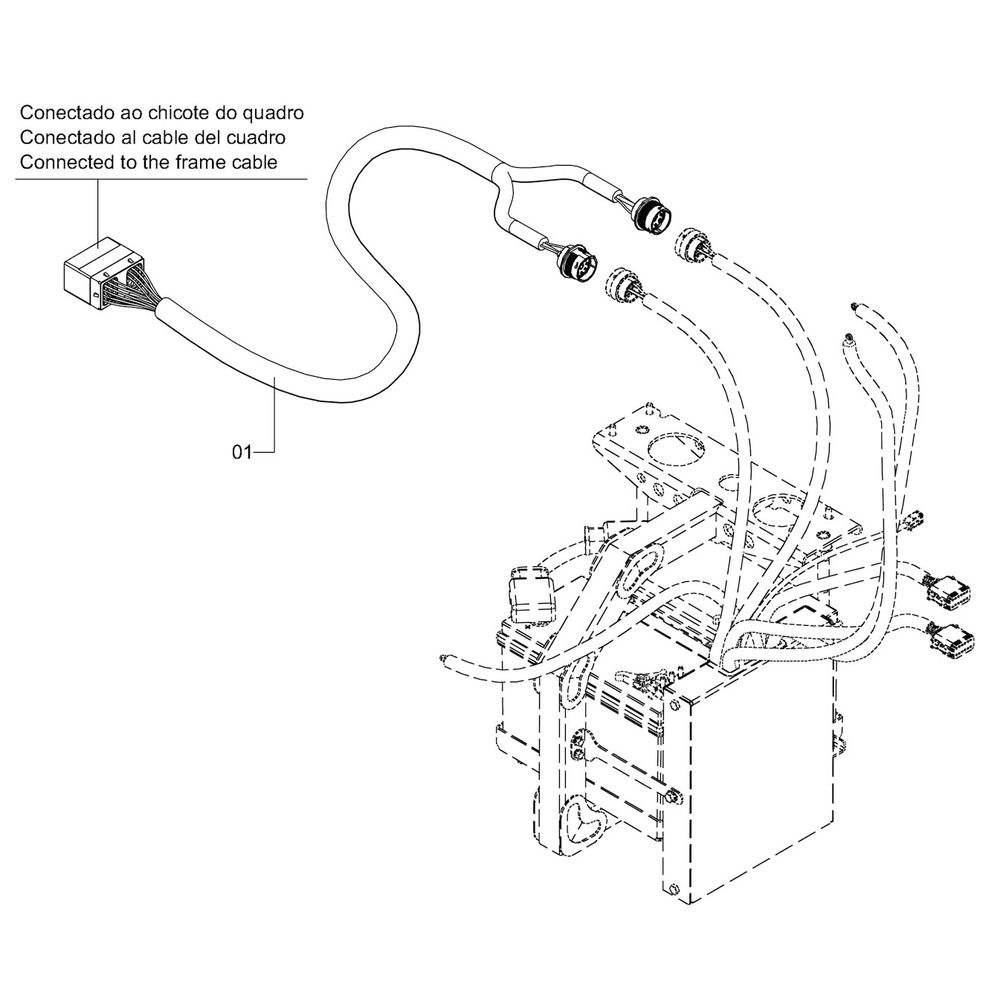 Conectado ao chicote do quadro
Conectado al cable del cuadro
Connected to the frame cable

01