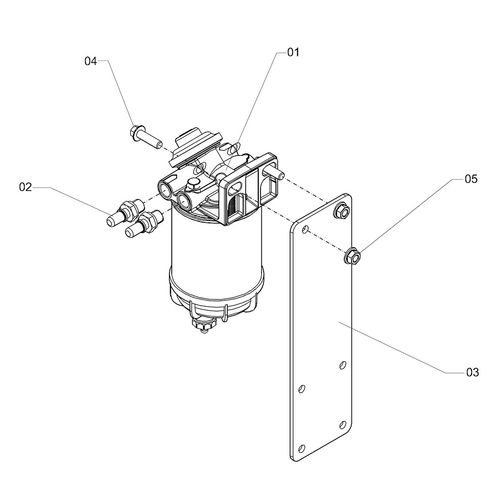 04

01

02

05

03