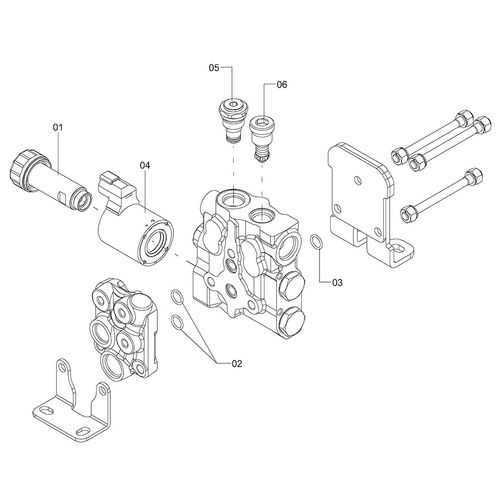 05
06
01
04
03
02