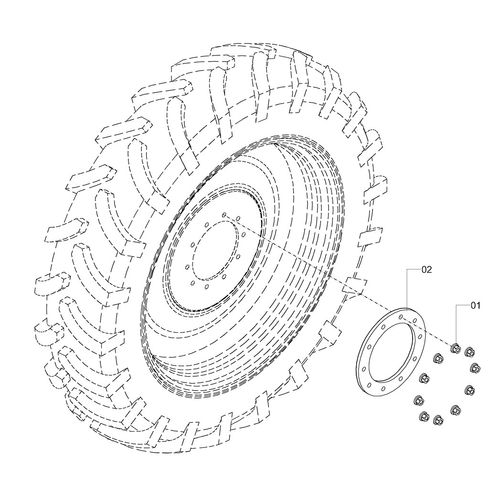 02

01