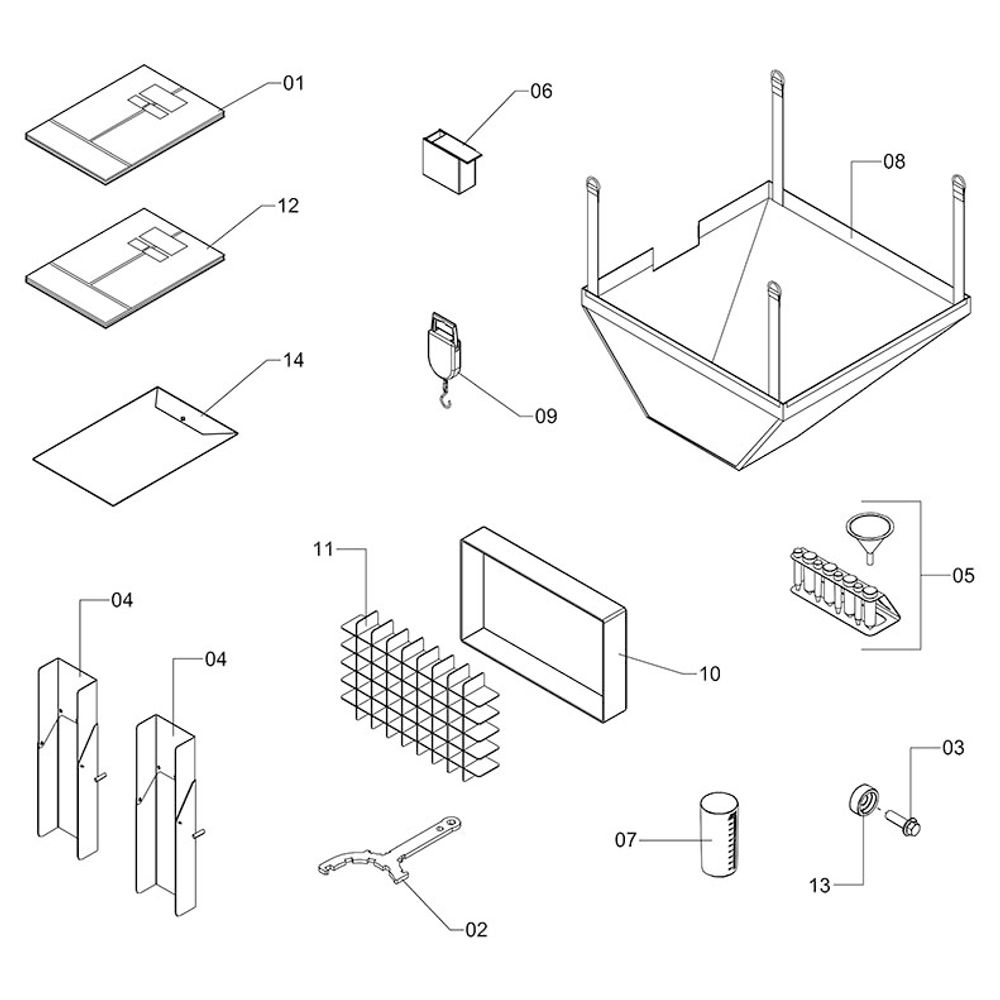 01
06
08
12
14
09
11
05
04
04
10
03
07
13
02