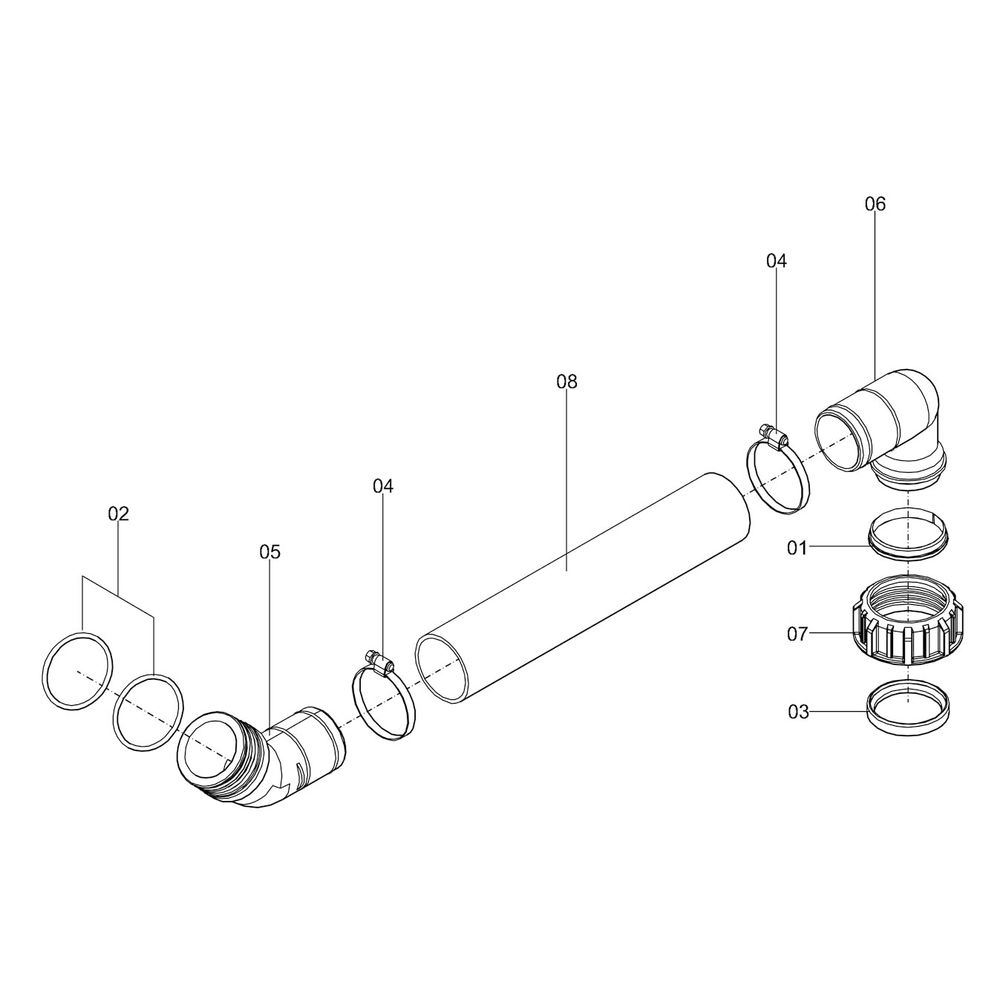 06
04
08
04
02
05
01
07
03