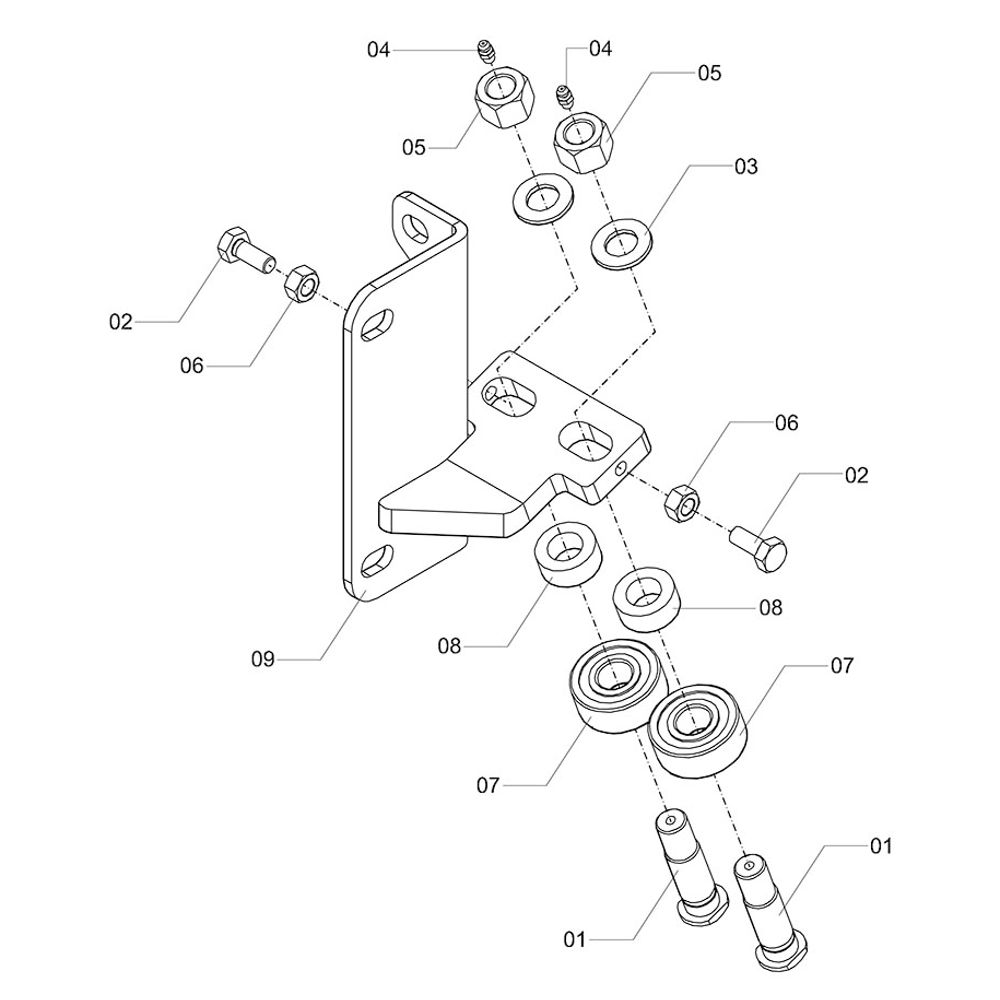 04
04
05
05
03
02
06
06
02
09
08
08
07
07
01
01