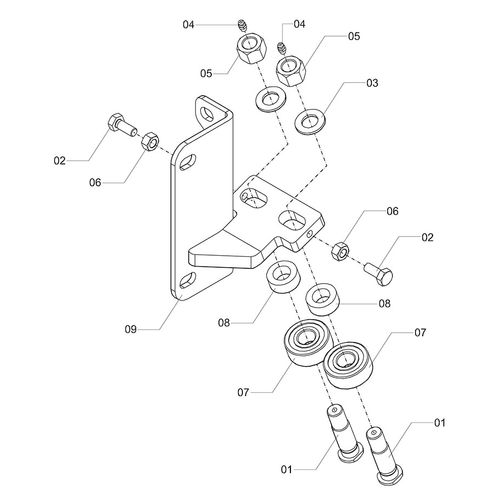 04
04
05
05
03
02
06
06
02
09
08
08
07
07
01
01