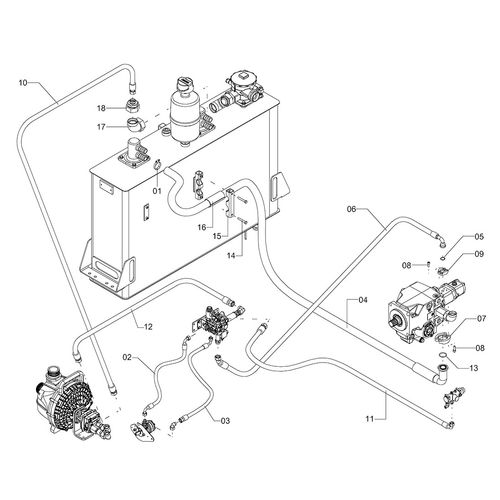 10
18
17
01
16
15
14
06
05
09
08
04
07
08
13
12
02
03
11