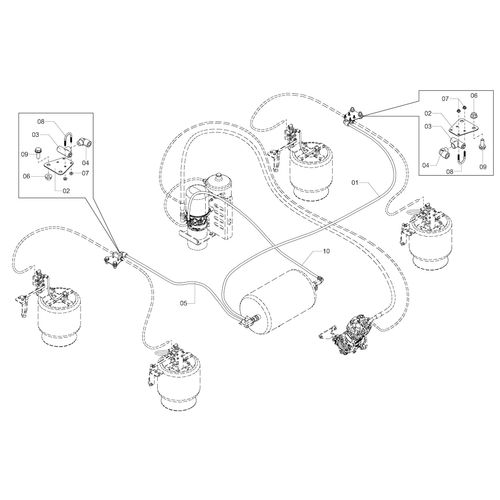 08
03
09
04
06
07
02
07
06
02
03
04
08
09
01
10
05