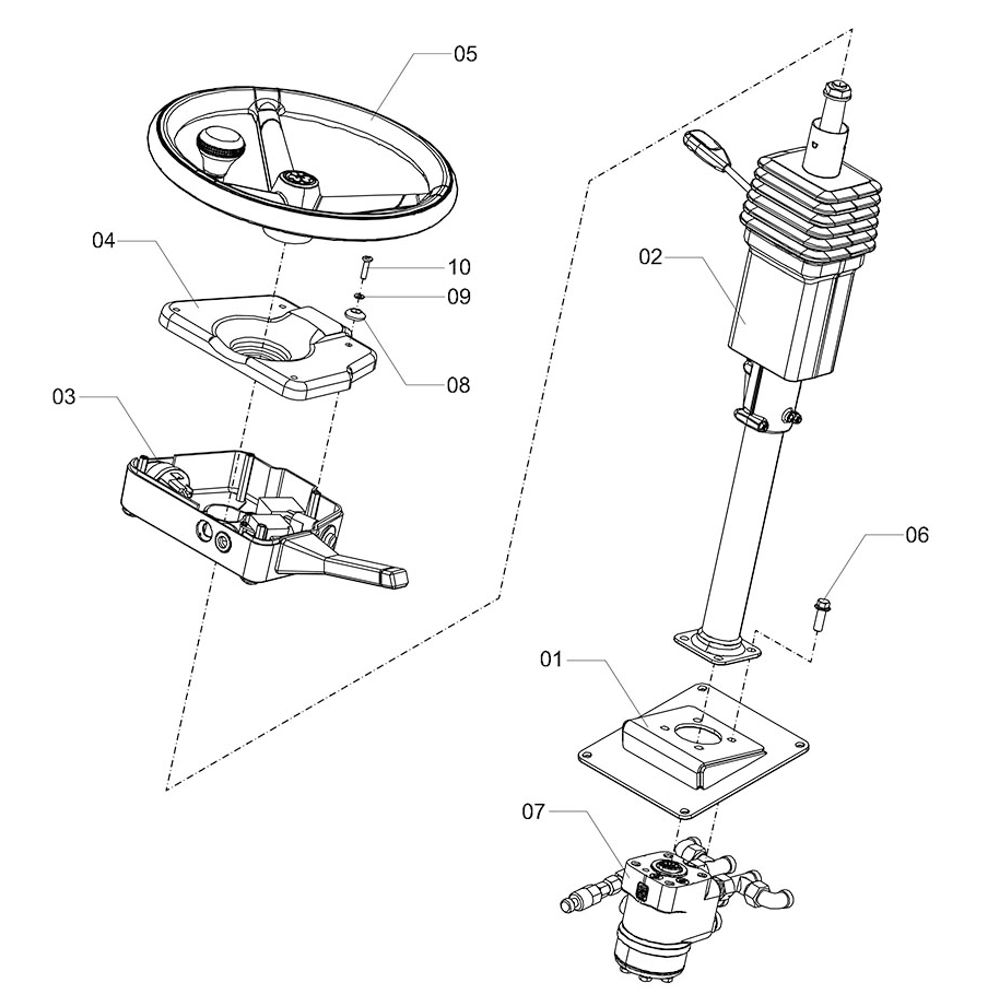 05
04
10
09
08
03
02
06
01
07