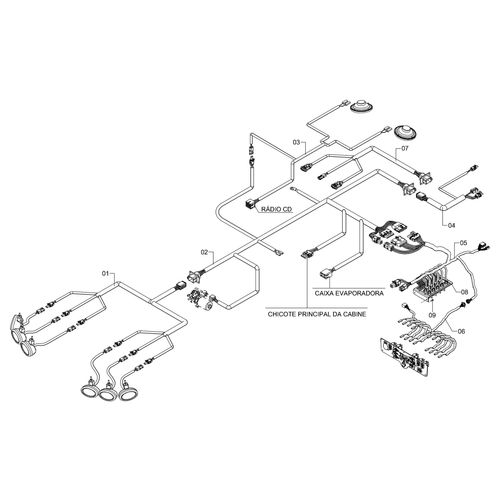 03
07
RÁDIO CD
04
02
05
01
CAIXA EVAPORADORA
08
09
CHICOTE PRINCIPAL DA CABINE
06