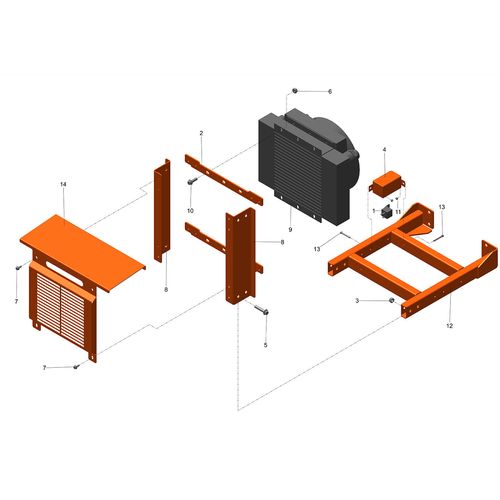 6
2
4
14
10
1
11
13
9
8
13
7
8
3
5
12
7