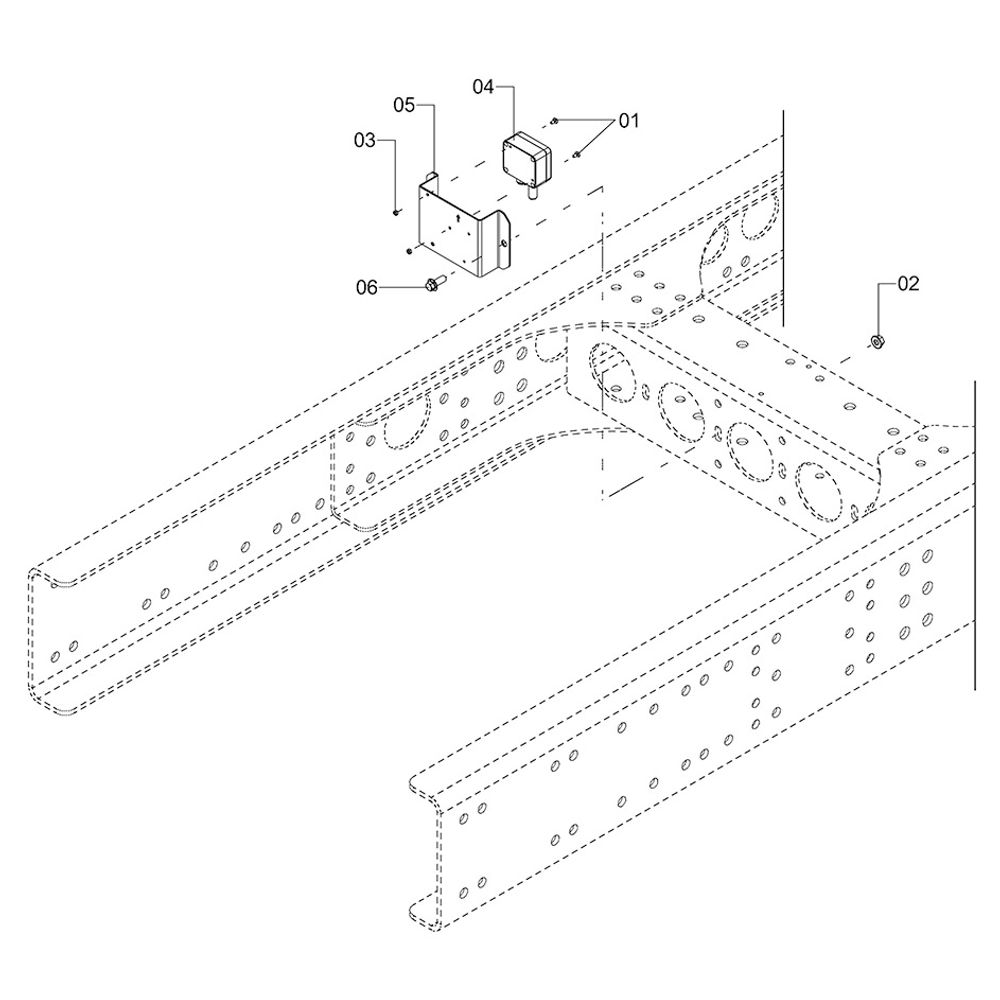 04
05
01
03
06
02