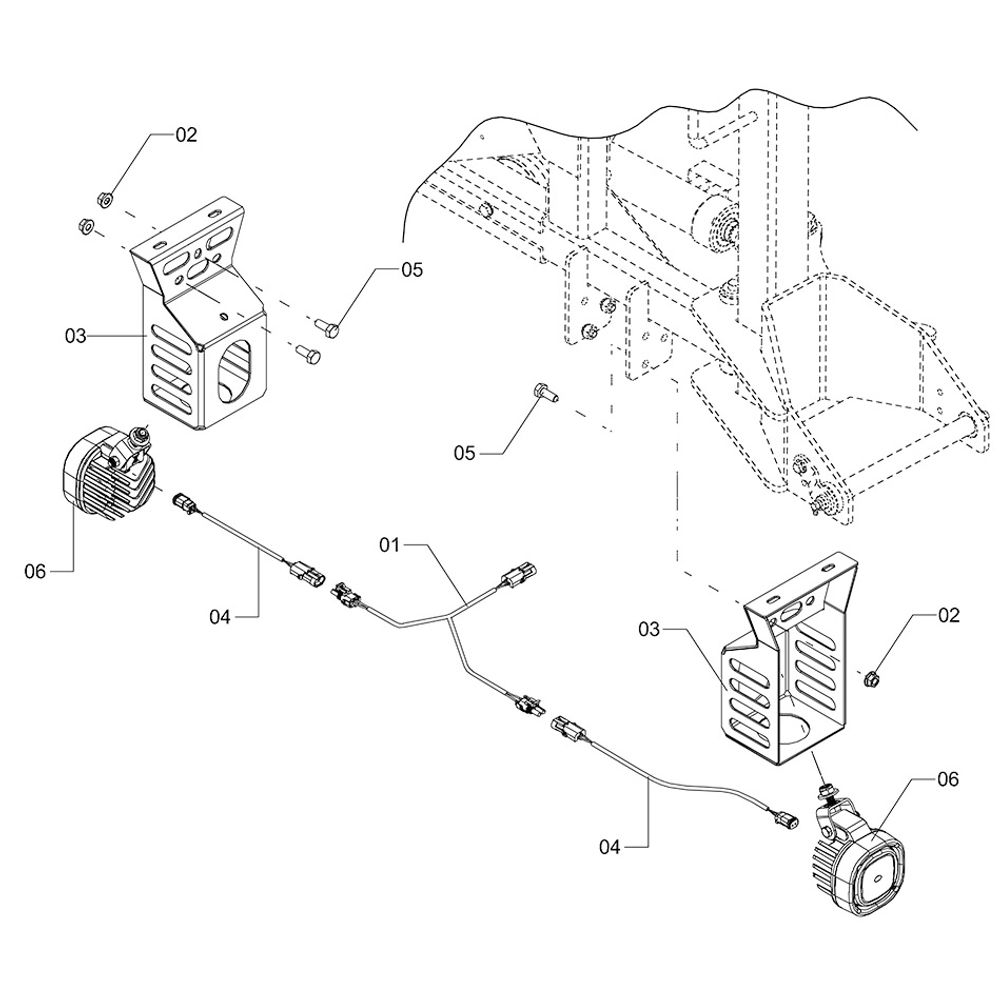 02
05
03
05
06
01
04
03
02
06
04