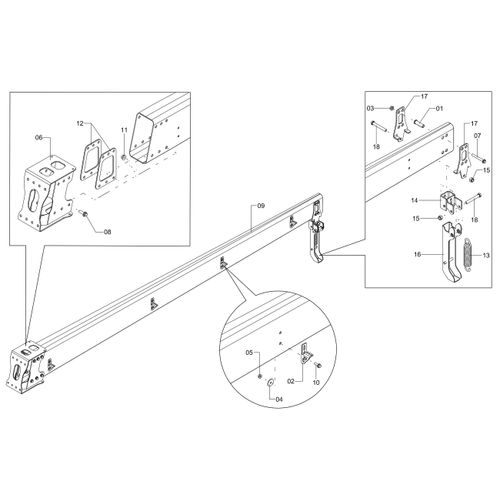 06
12
11
08
09
03
17
01
18
17
07
15
14
15
18
16
13
05
02
10
04