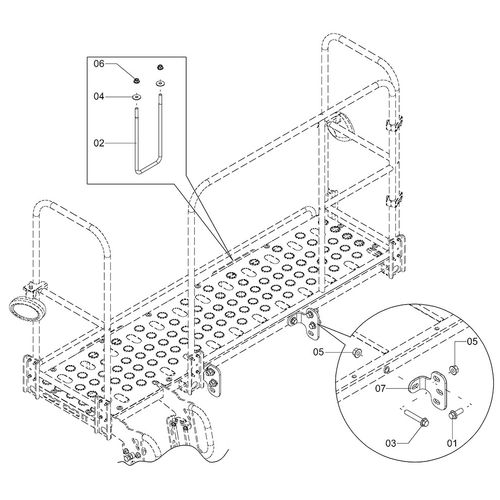 06
04
02
05
05
07
03
01