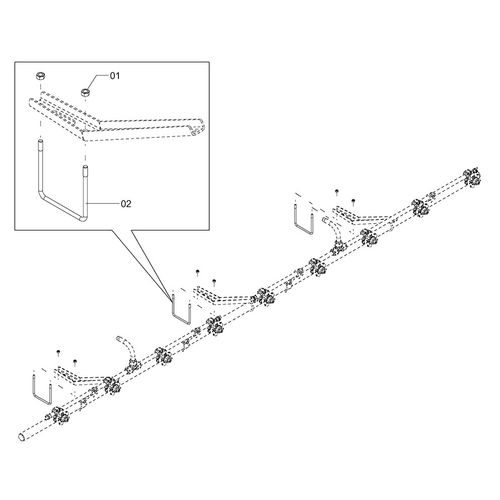 01

02