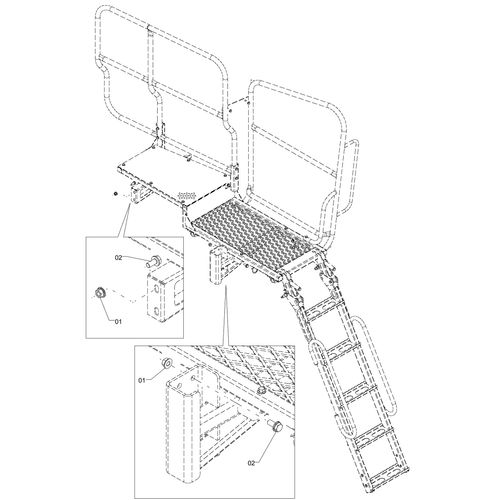 02
01
01
02