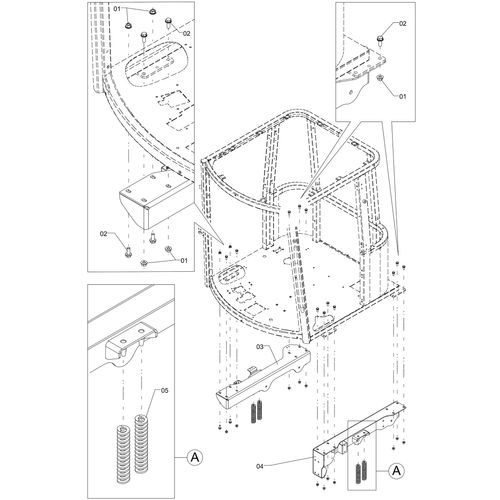 01
02
02
01
02
01
03
05
A
04
A