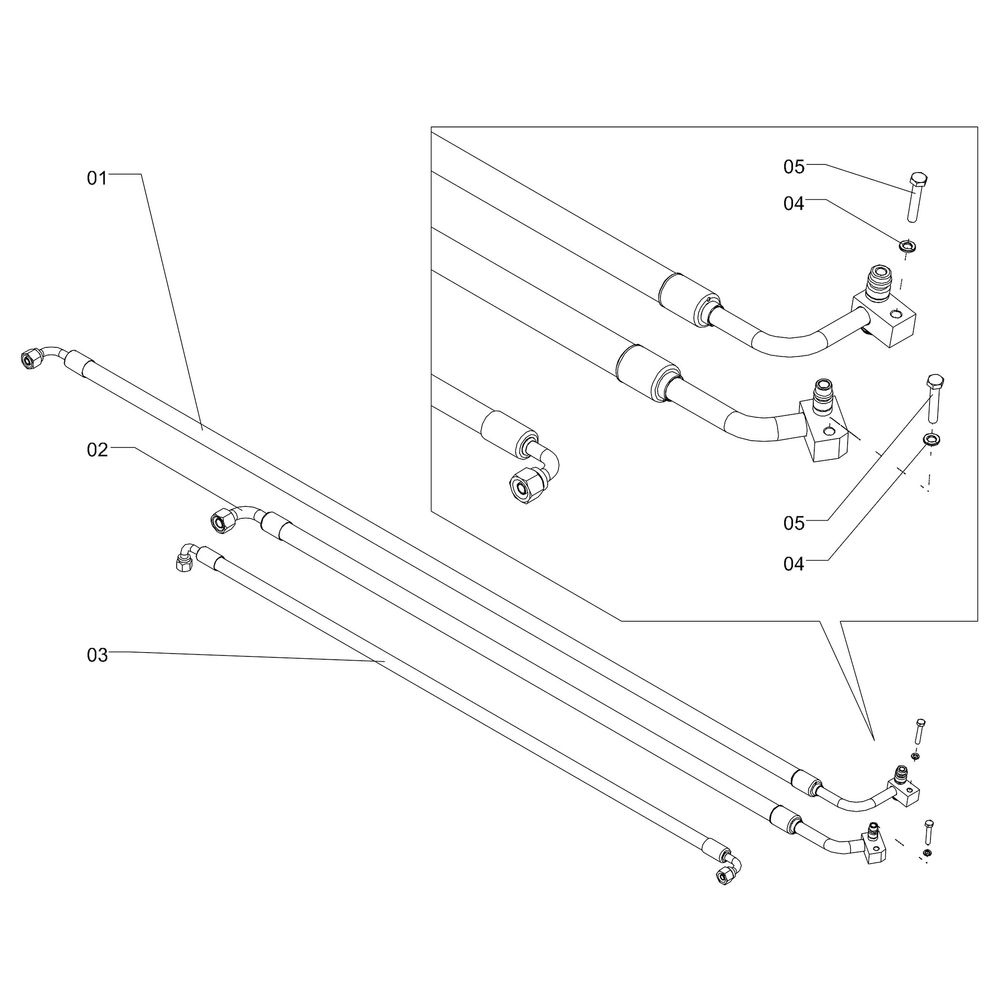 01

02

03

05

04

05

04