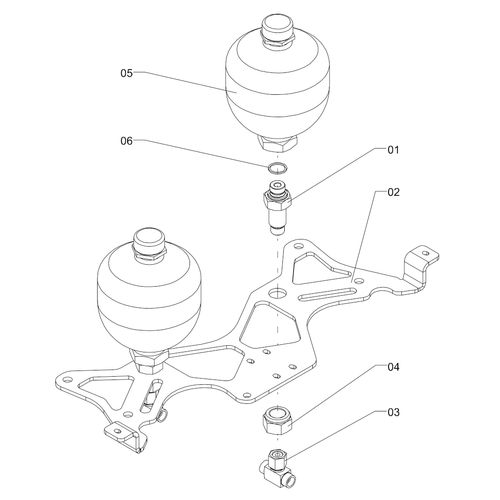 05

06

01

02

04

03