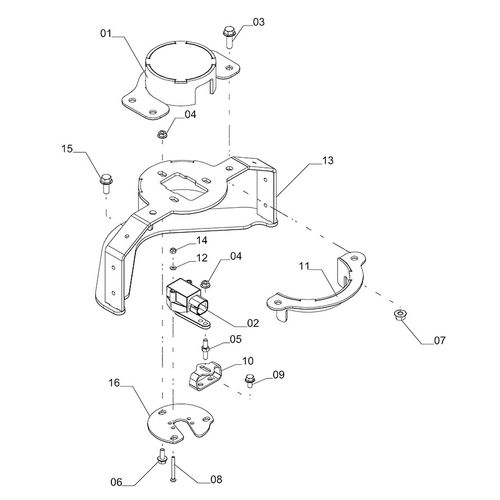 01
03
04
15
13
14
12
04
11
02
07
05
10
09
16
06
08