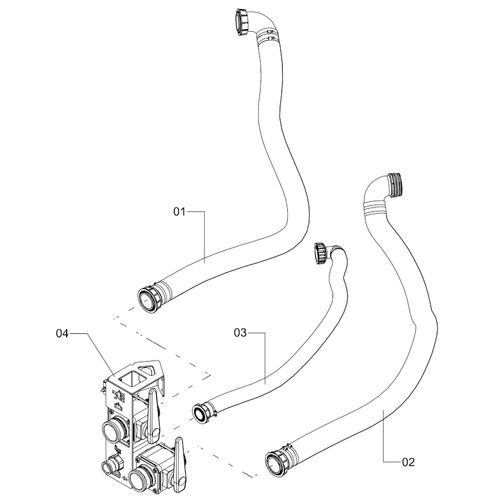 01

04

03

02