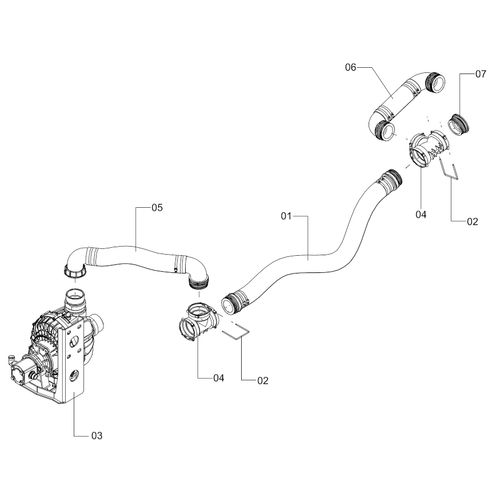 06
07
04
02
05
01
04
02
03