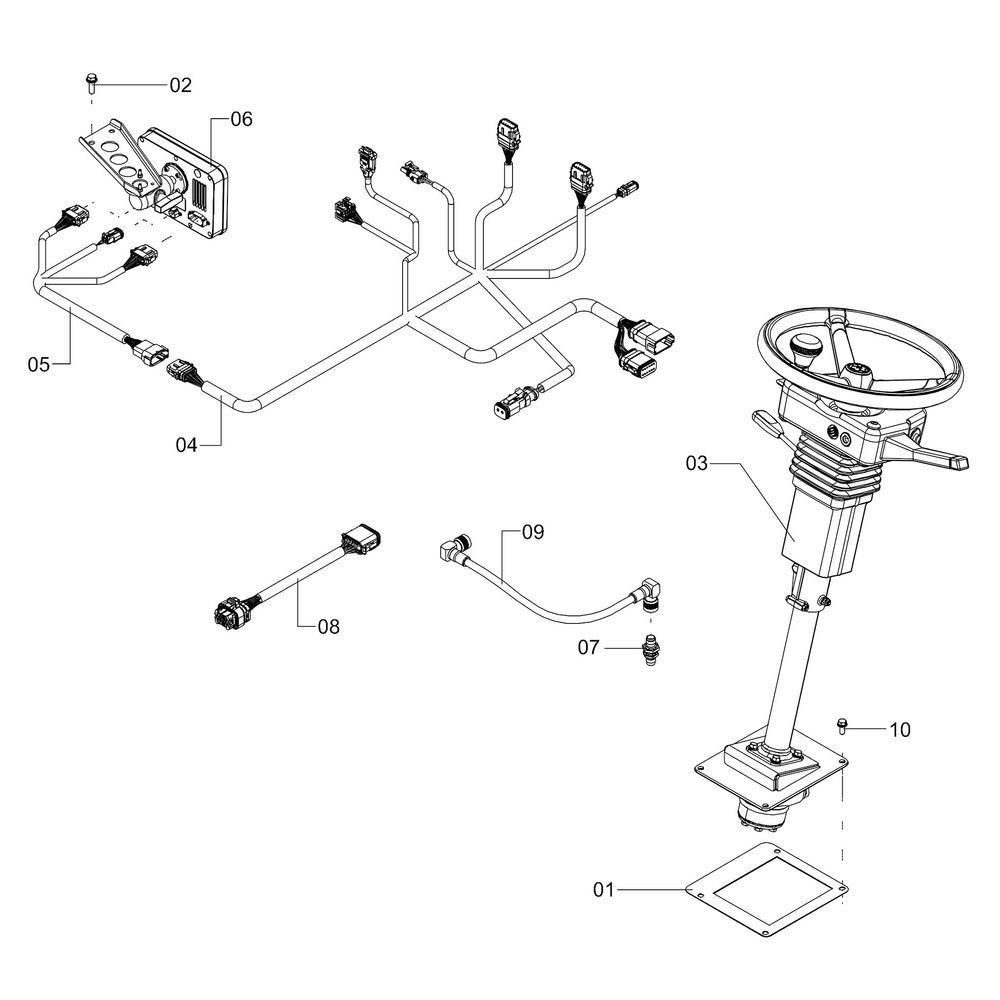 02
06
05
04
03
09
08
07
10
01