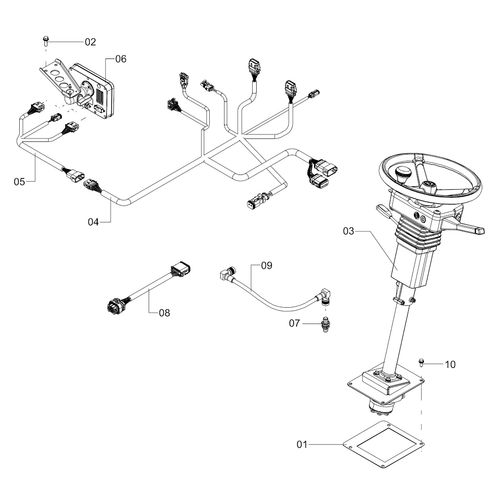 02
06
05
04
03
09
08
07
10
01