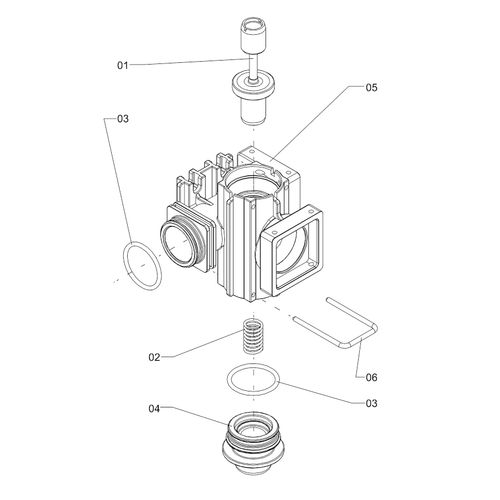 01

05

03

02

06

03

04