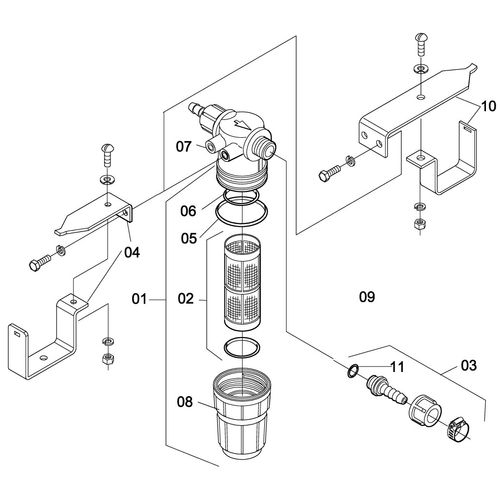 10
07
06
05
04
01
02
09
11
03
08