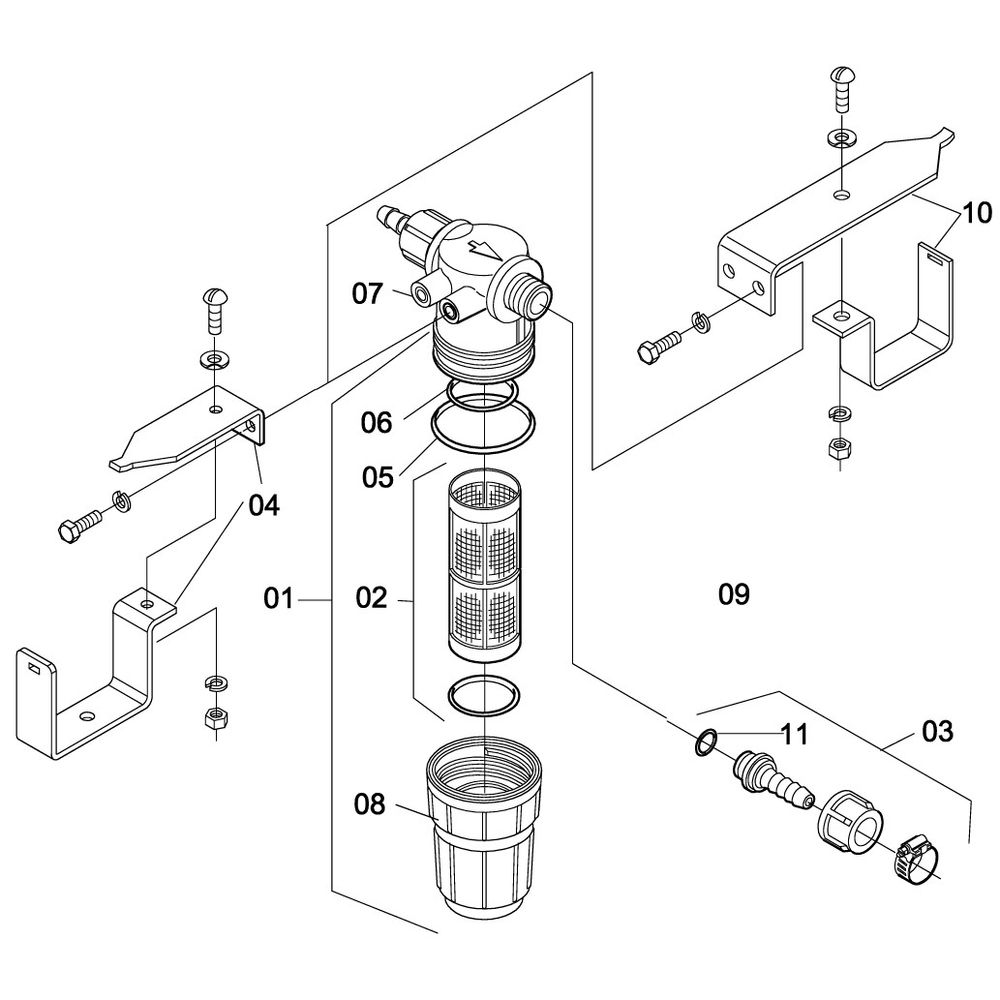 10
07
06
05
04
01
02
09
11
03
08